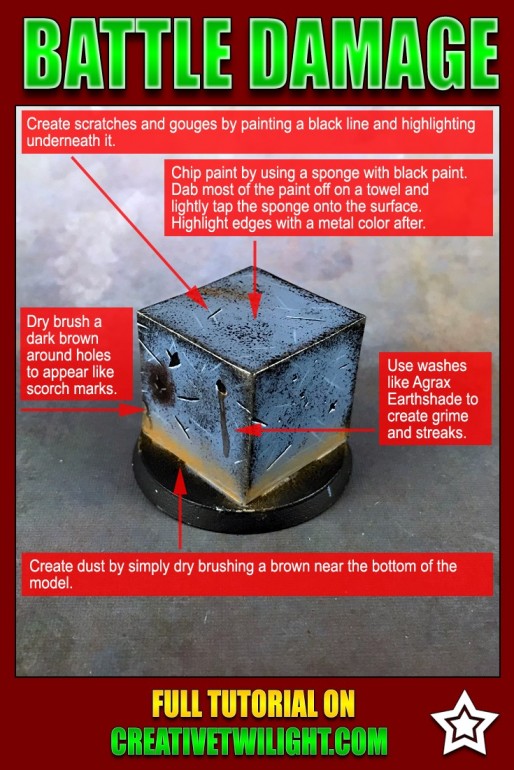 BATTLE DAMAGE

Create scratches and gouges by painting a black line and highlighting underneath it.

Chip paint by using a sponge with black paint. Dab most of the paint off on a towel and lightly tap the sponge onto the surface. Highlight edges with a metal color after.

Dry brush a dark brown around holes to appear like scorch marks.

Use washes like Agrax Earthshade to create grime and streaks.

Create dust by simply dry brushing a brown near the bottom of the model.

FULL TUTORIAL ON
CREATIVETWILIGHT.COM